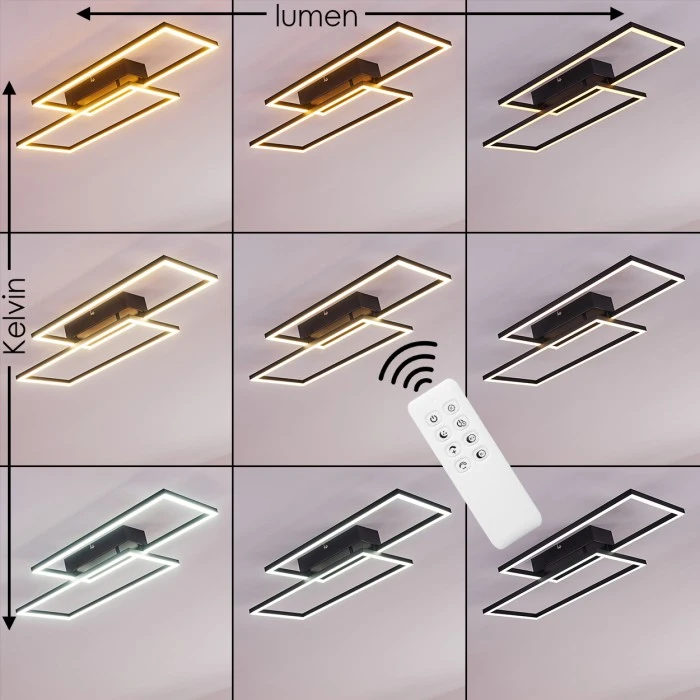 lumen

Kelvin