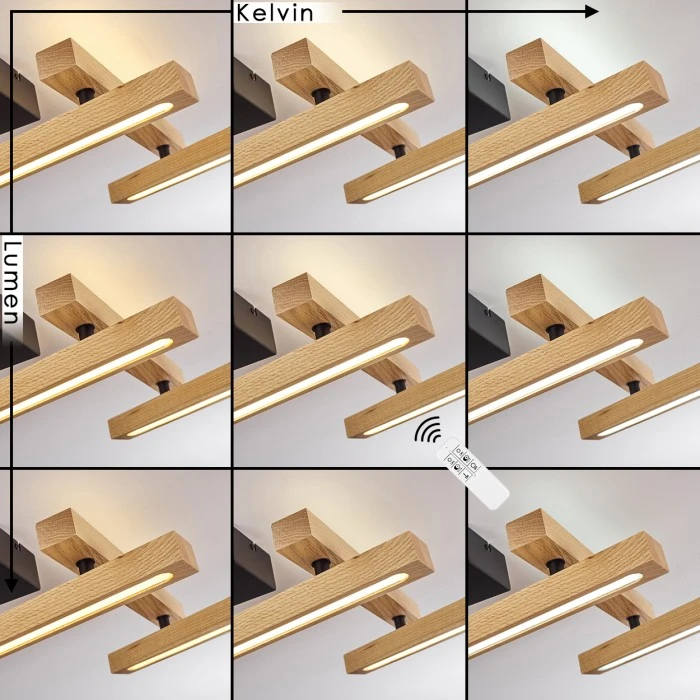 Kelvin

Lumen