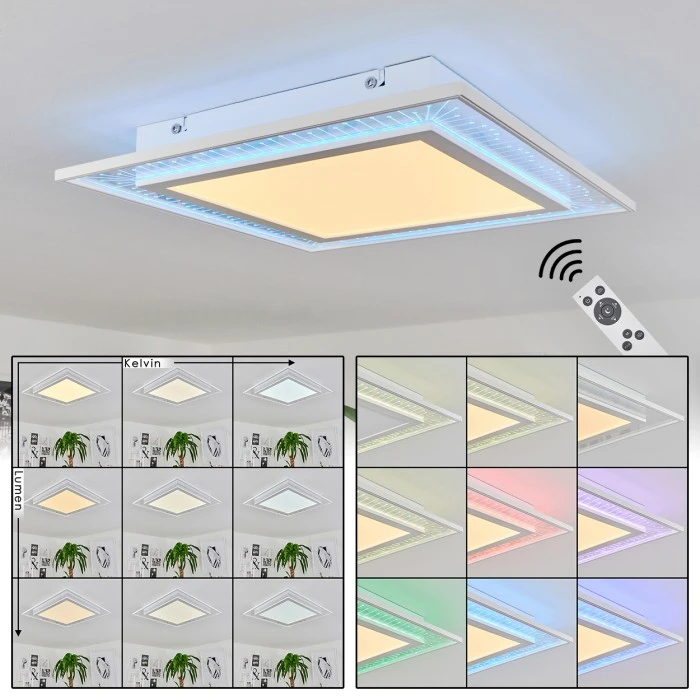 Kelvin

Lumen