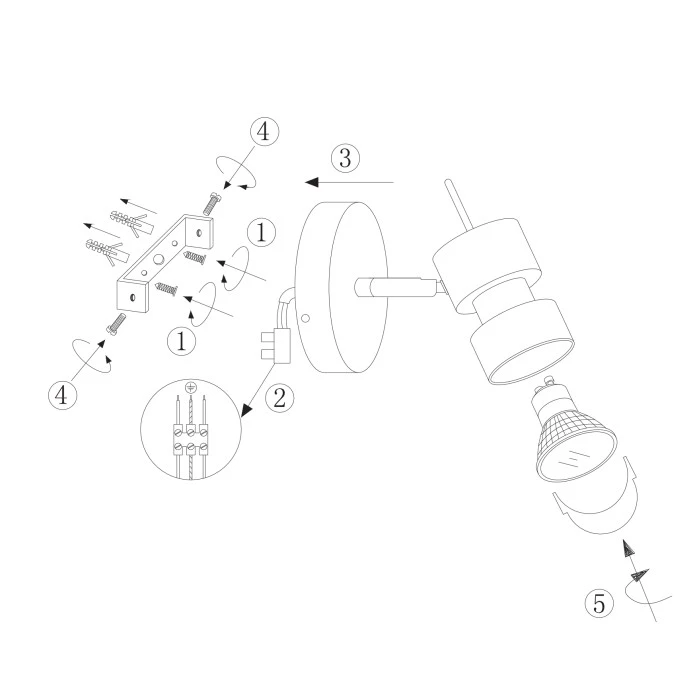 4

3

1

1

4

2

5